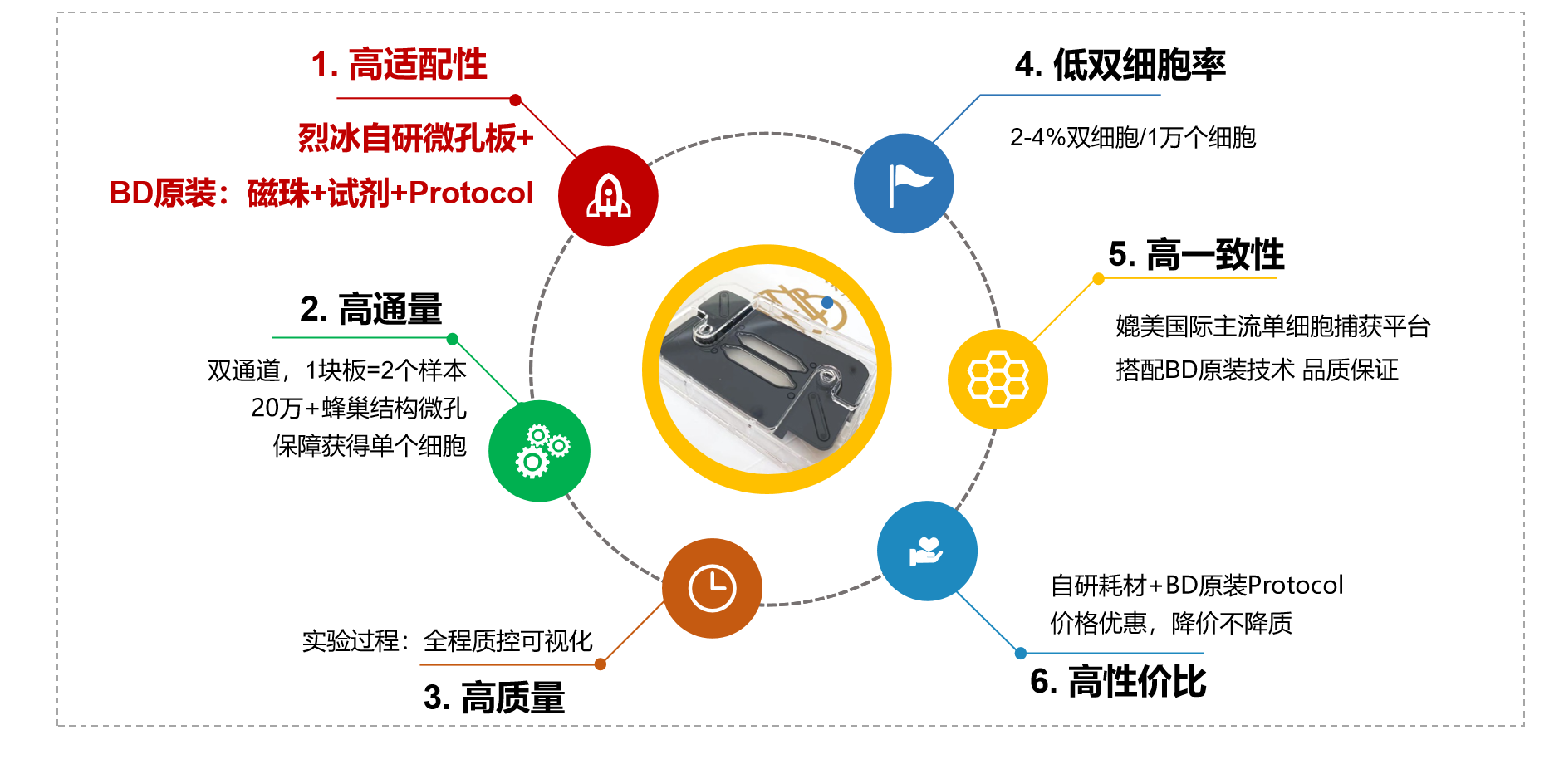 1. 高适配性

烈冰自研微孔板+

BD原装：磁珠+试剂+Protocol

2. 高通量

双通道，1块板=2个样本

20万+蜂巢结构微孔

保障获得单个细胞

实验过程：全程质控可视化

3. 高质量

4. 低双细胞率

2-4%双细胞/1万个细胞

5. 高一致性

媲美国际主流单细胞捕获平台

搭配BD原装技术 品质保证

自研耗材+BD原装Protocol

价格优惠，降价不降质

6. 高性价比