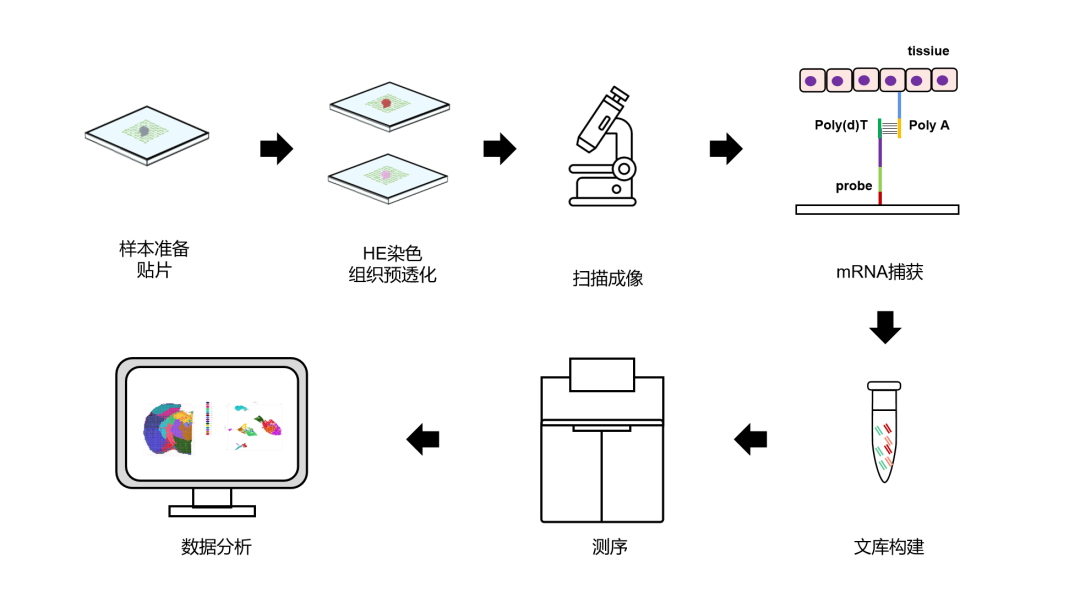 tissiue

Poly(d)T

Poly A

probe

样本准备
贴片

HE染色
组织预透化

扫描成像

mRNA捕获

文库构建

测序

数据分析